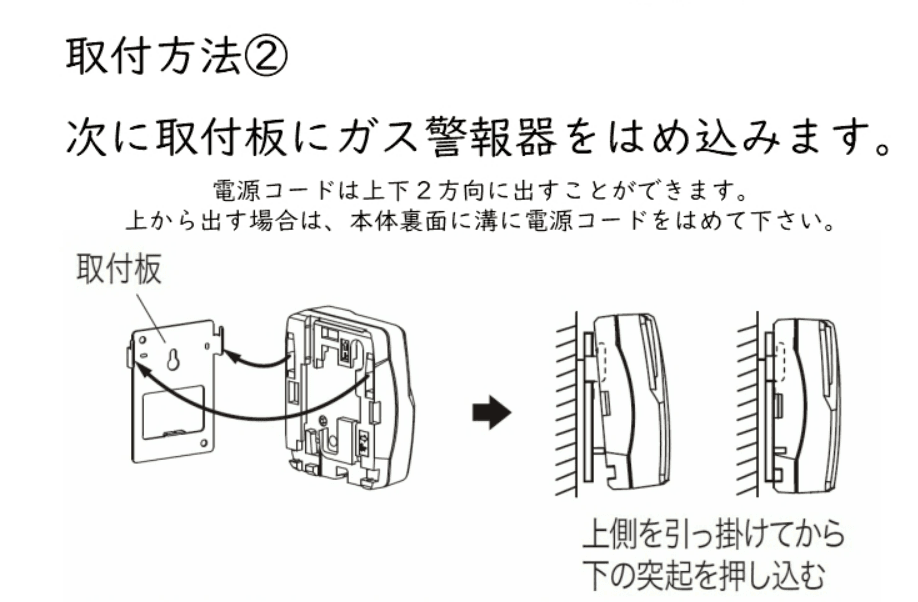 取付方法②

次に取付板にガス警報器をはめ込みます。

電源コードは上下２方向に出すことができます。
上から出す場合は、本体裏面に溝に電源コードをはめて下さい。

取付板

上側を引っ掛けてから
下の突起を押し込む